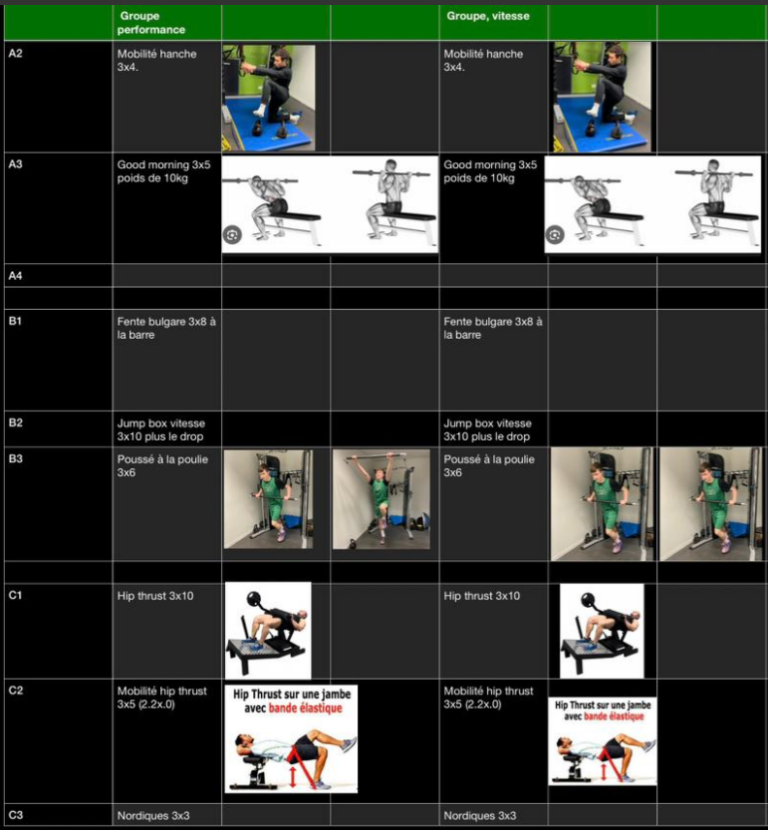 |  | Groupe performance |  |  | Groupe, vitesse |  |  |
|---|---|---|---|---|---|---|
| A2 | Mobilité hanche 3x4. |  |  | Mobilité hanche 3x4. |  |  |
| A3 | Good morning 3x5 poids de 10kg |  |  | Good morning 3x5 poids de 10kg |  |  |
| A4 |  |  |  |  |  |  |
|  |  |  |  |  |  |  |
| B1 | Fente bulgare 3x8 à la barre |  |  | Fente bulgare 3x8 à la barre |  |  |
| B2 | Jump box vitesse 3x10 plus le drop |  |  | Jump box vitesse 3x10 plus le drop |  |  |
| B3 | Poussé à la poulie 3x6 |  |  | Poussé à la poulie 3x6 |  |  |
|  |  |  |  |  |  |  |
| C1 | Hip thrust 3x10 |  |  | Hip thrust 3x10 |  |  |
| C2 | Mobilité hip thrust 3x5 (2.2x.0) | Hip Thrust sur une jambe avec bande élastique |  | Mobilité hip thrust 3x5 (2.2x.0) | Hip Thrust sur une jambe avec bande élastique |  |
| C3 | Nordiques 3x3 |  |  | Nordiques 3x3 |  |  |